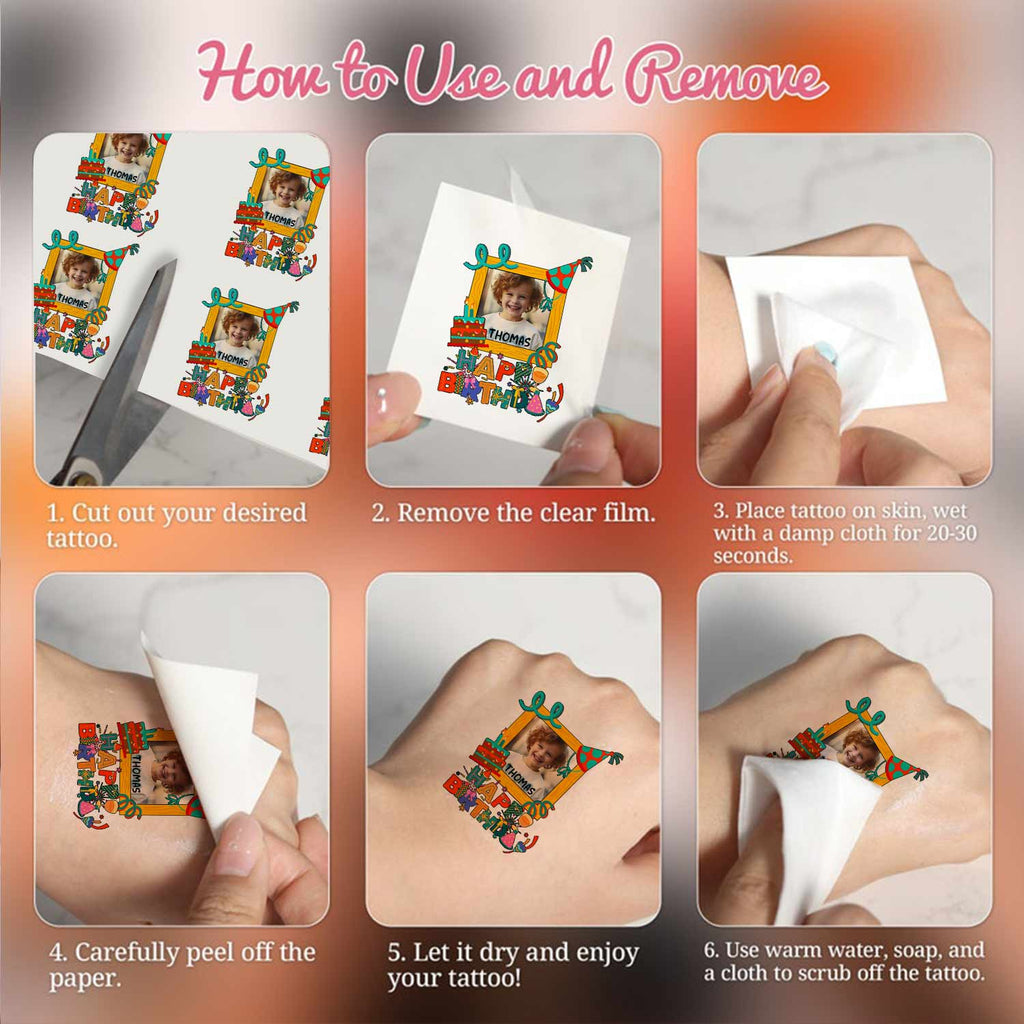 How to Use and Remove

THOMAS
HAPPY BIRTHDAY

1. Cut out your desired tattoo.

2. Remove the clear film.

3. Place tattoo on skin, wet with a damp cloth for 20-30 seconds.

4. Carefully peel off the paper.

5. Let it dry and enjoy your tattoo!

6. Use warm water, soap, and a cloth to scrub off the tattoo.