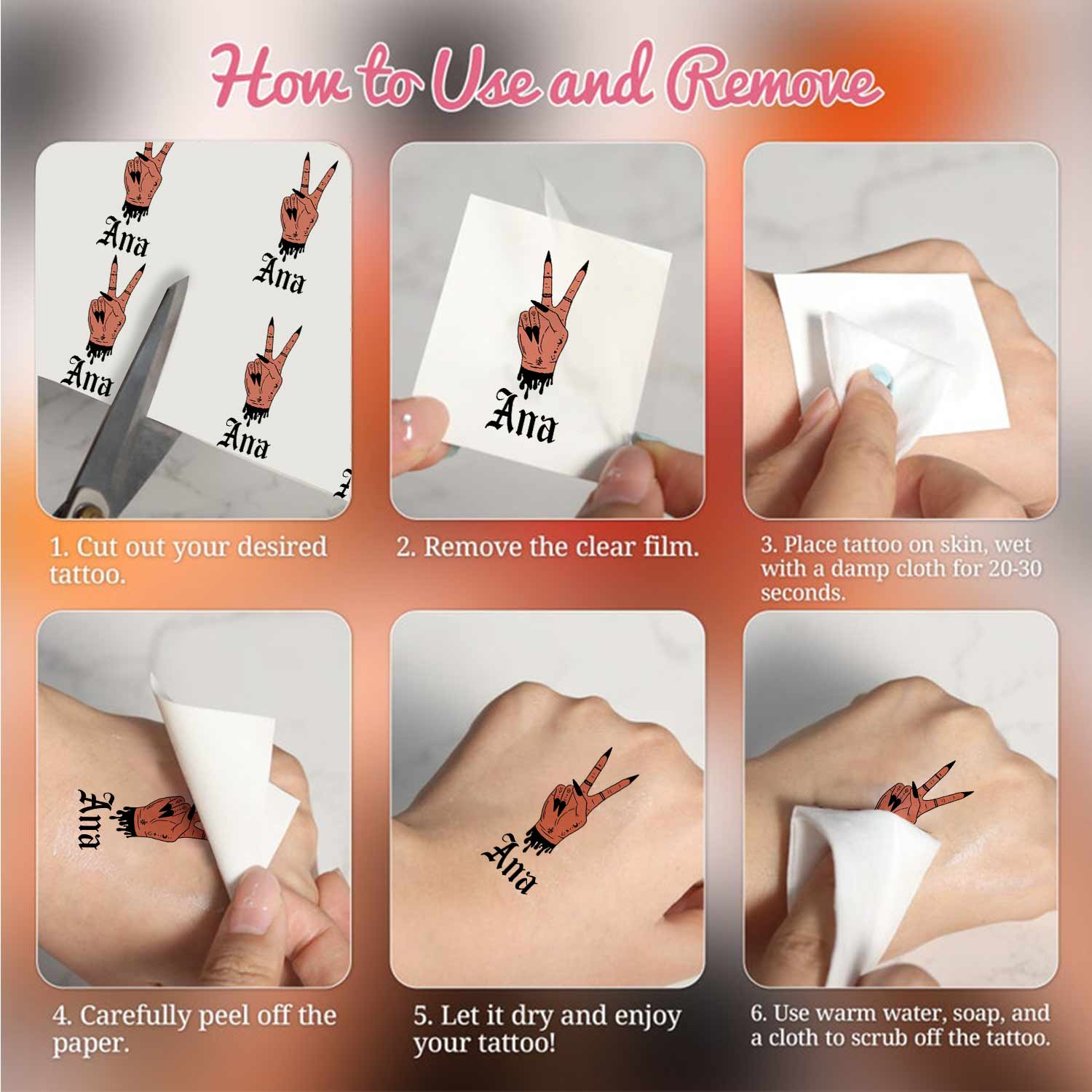 How to Use and Remove

Ana
Ana
Ana
Ana

1. Cut out your desired tattoo.

Ana

2. Remove the clear film.

3. Place tattoo on skin, wet with a damp cloth for 20-30 seconds.

Ana

4. Carefully peel off the paper.

Ana

5. Let it dry and enjoy your tattoo!

6. Use warm water, soap, and a cloth to scrub off the tattoo.