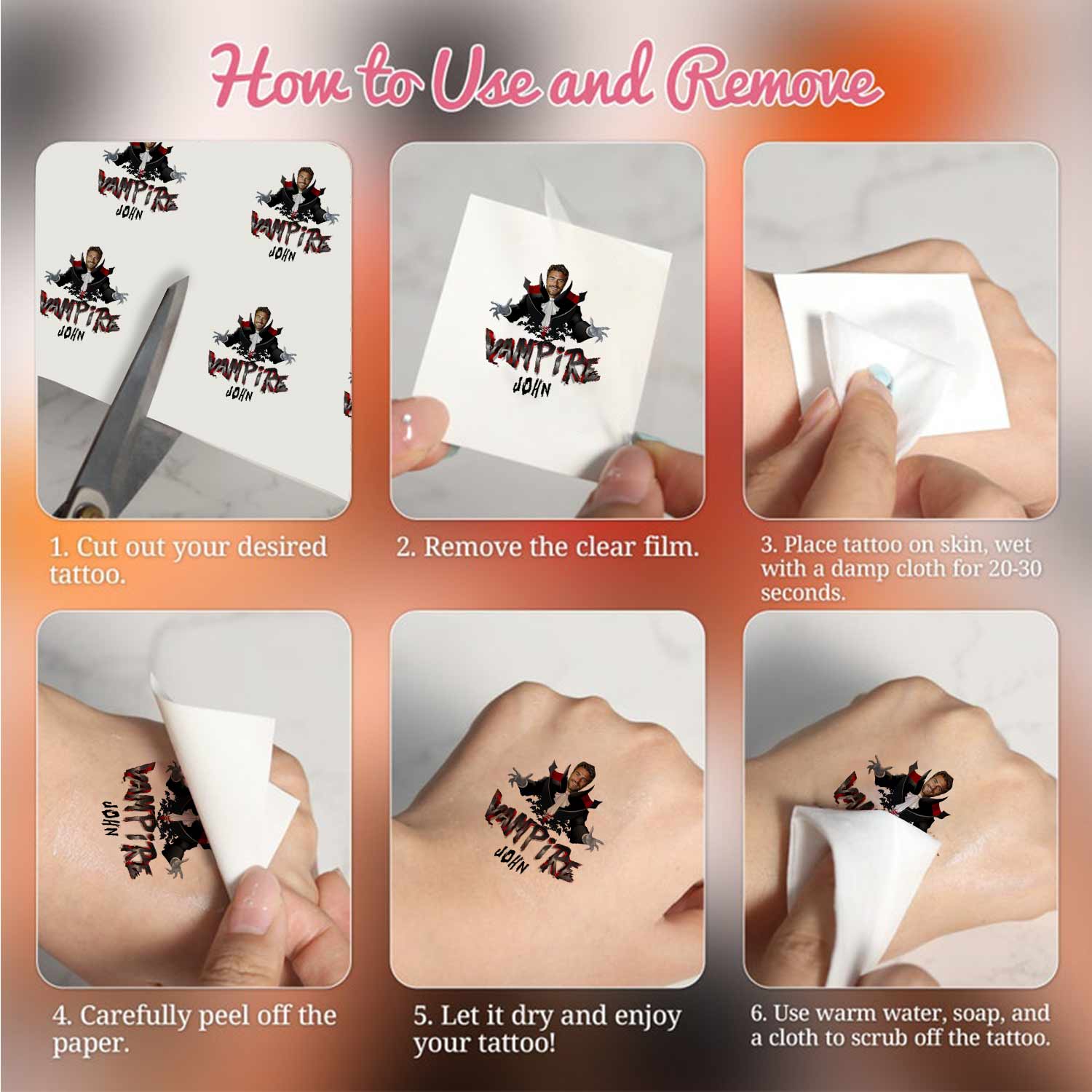 How to Use and Remove

VAMPIRE
JOHN

VAMPIRE
JOHN

VAMPIRE
JOHN

VAMPIRE
JOHN

1. Cut out your desired tattoo.

VAMPIRE
JOHN

2. Remove the clear film.

3. Place tattoo on skin, wet with a damp cloth for 20-30 seconds.

VAMPIRE
JOHN

4. Carefully peel off the paper.

VAMPIRE
JOHN

5. Let it dry and enjoy your tattoo!

6. Use warm water, soap, and a cloth to scrub off the tattoo.